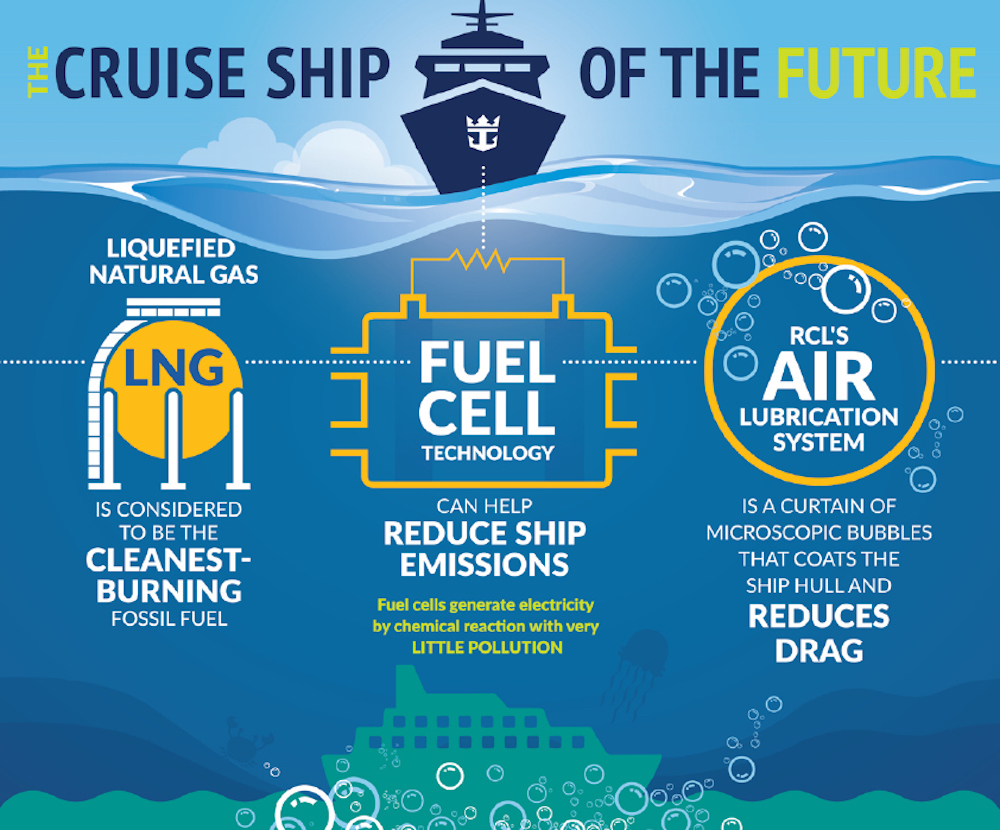 THE CRUISE SHIP OF THE FUTURE

LIQUEFIED NATURAL GAS

LNG

IS CONSIDERED TO BE THE CLEANEST-BURNING FOSSIL FUEL

FUEL CELL TECHNOLOGY

CAN HELP REDUCE SHIP EMISSIONS

Fuel cells generate electricity by chemical reaction with very LITTLE POLLUTION

RCL'S AIR LUBRICATION SYSTEM

IS A CURTAIN OF MICROSCOPIC BUBBLES THAT COATS THE SHIP HULL AND REDUCES DRAG